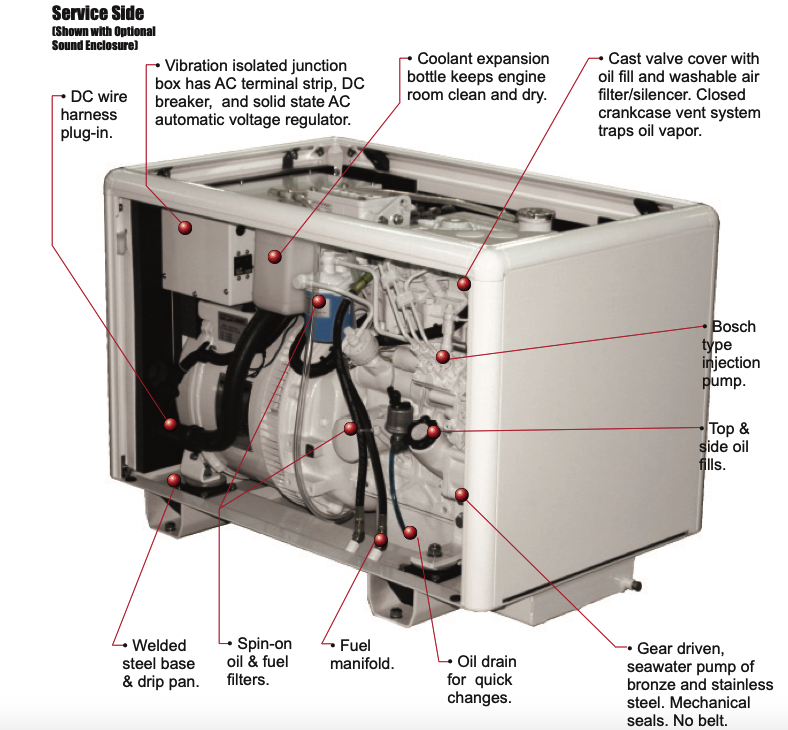 Service Side
(Shown with Optional Sound Enclosure)

• DC wire harness plug-in.

• Vibration isolated junction box has AC terminal strip, DC breaker, and solid state AC automatic voltage regulator.

• Coolant expansion bottle keeps engine room clean and dry.

• Cast valve cover with oil fill and washable air filter/silencer. Closed crankcase vent system traps oil vapor.

• Bosch type injection pump.

• Top & side oil fills.

• Welded steel base & drip pan.

• Spin-on oil & fuel filters.

• Fuel manifold.

• Oil drain for quick changes.

• Gear driven, seawater pump of bronze and stainless steel. Mechanical seals. No belt.